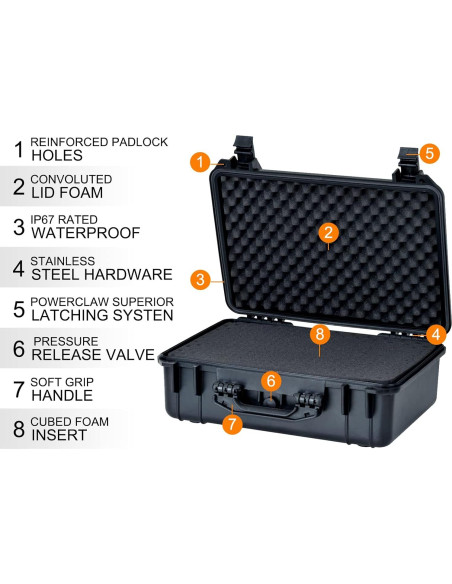 1 REINFORCED PADLOCK HOLES

2 CONVOLUTED LID FOAM

3 IP67 RATED WATERPROOF

4 STAINLESS STEEL HARDWARE

5 POWERCLAW SUPERIOR LATCHING SYSTEN

6 PRESSURE RELEASE VALVE

7 SOFT GRIP HANDLE

8 CUBED FOAM INSERT

1

5

2

3

8

4

6

7