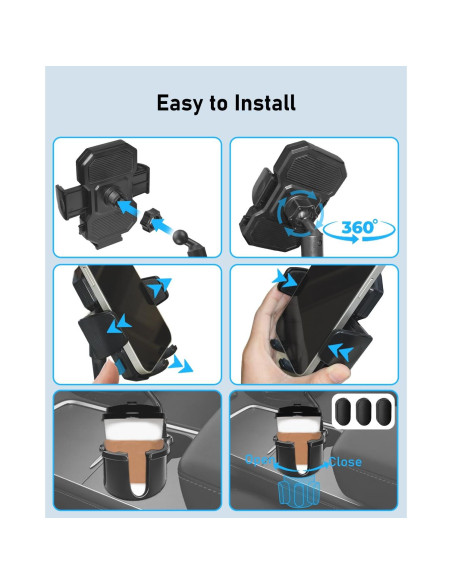 Easy to Install

360°

Open

Close