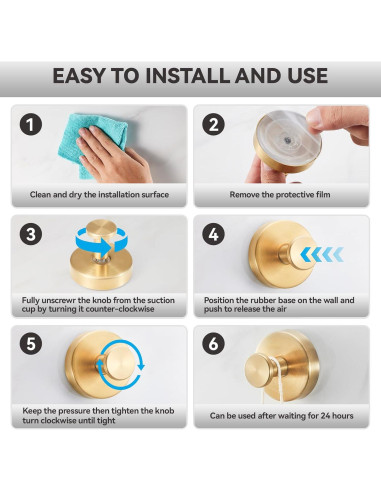 EASY TO INSTALL AND USE

1

Clean and dry the installation surface

2

Remove the protective film

3

Fully unscrewr the knob from the suction cup by turning it counter-clockwise

4

Position the rubber base on the wall and push to release the air

5

Keep the pressure then tighten the knob turn clockwise until tight

6

Can be used after waiting for 24 hours