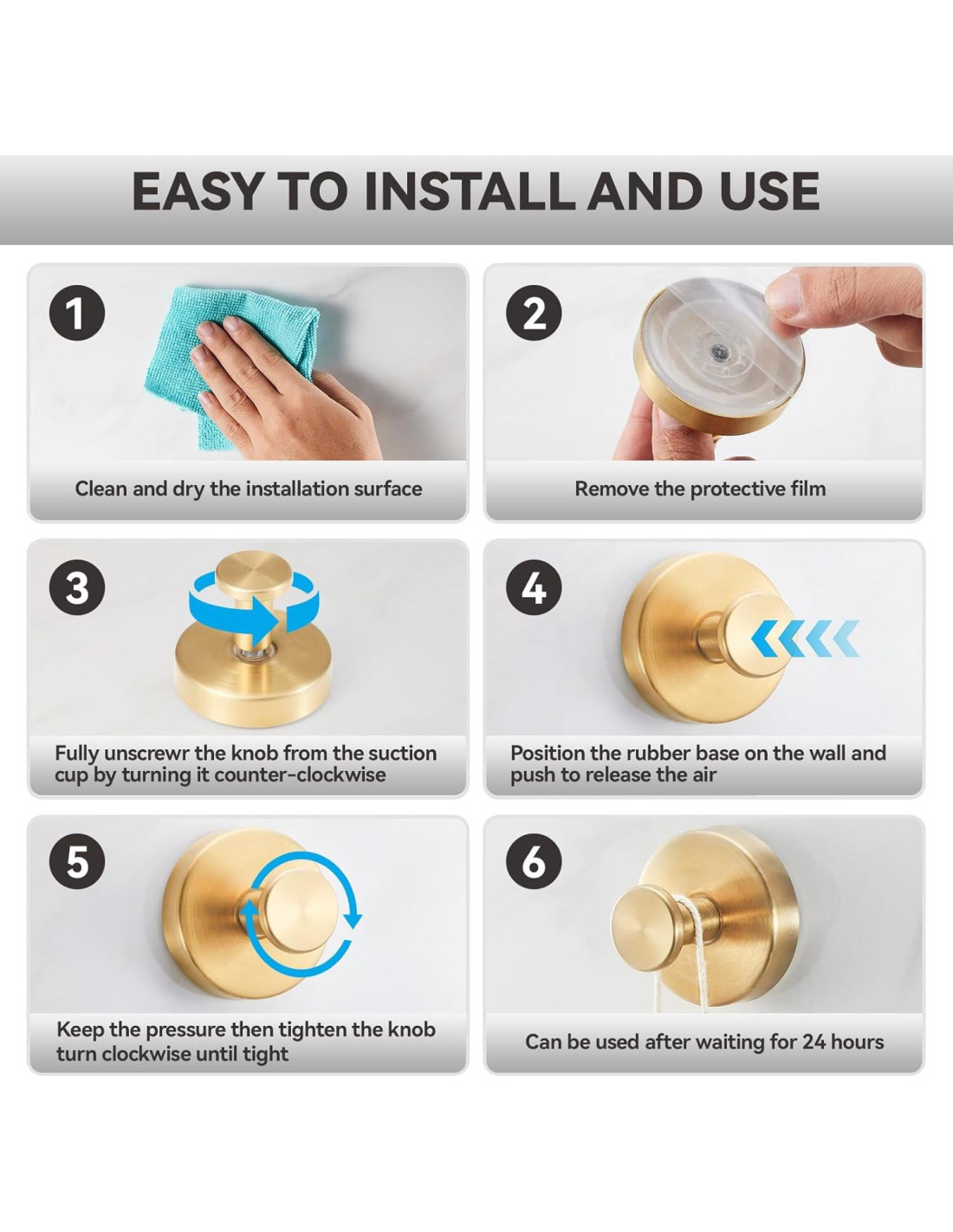 EASY TO INSTALL AND USE

1
Clean and dry the installation surface

2
Remove the protective film

3
Fully unscrewr the knob from the suction cup by turning it counter-clockwise

4
Position the rubber base on the wall and push to release the air

5
Keep the pressure then tighten the knob turn clockwise until tight

6
Can be used after waiting for 24 hours