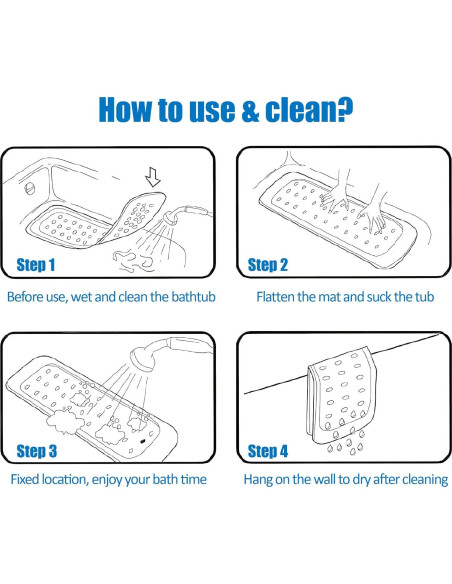 How to use & clean?

Step 1

Before use, wet and clean the bathtub

Step 2

Flatten the mat and suck the tub

Step 3

Fixed location, enjoy your bath time

Step 4

Hang on the wall to dry after cleaning