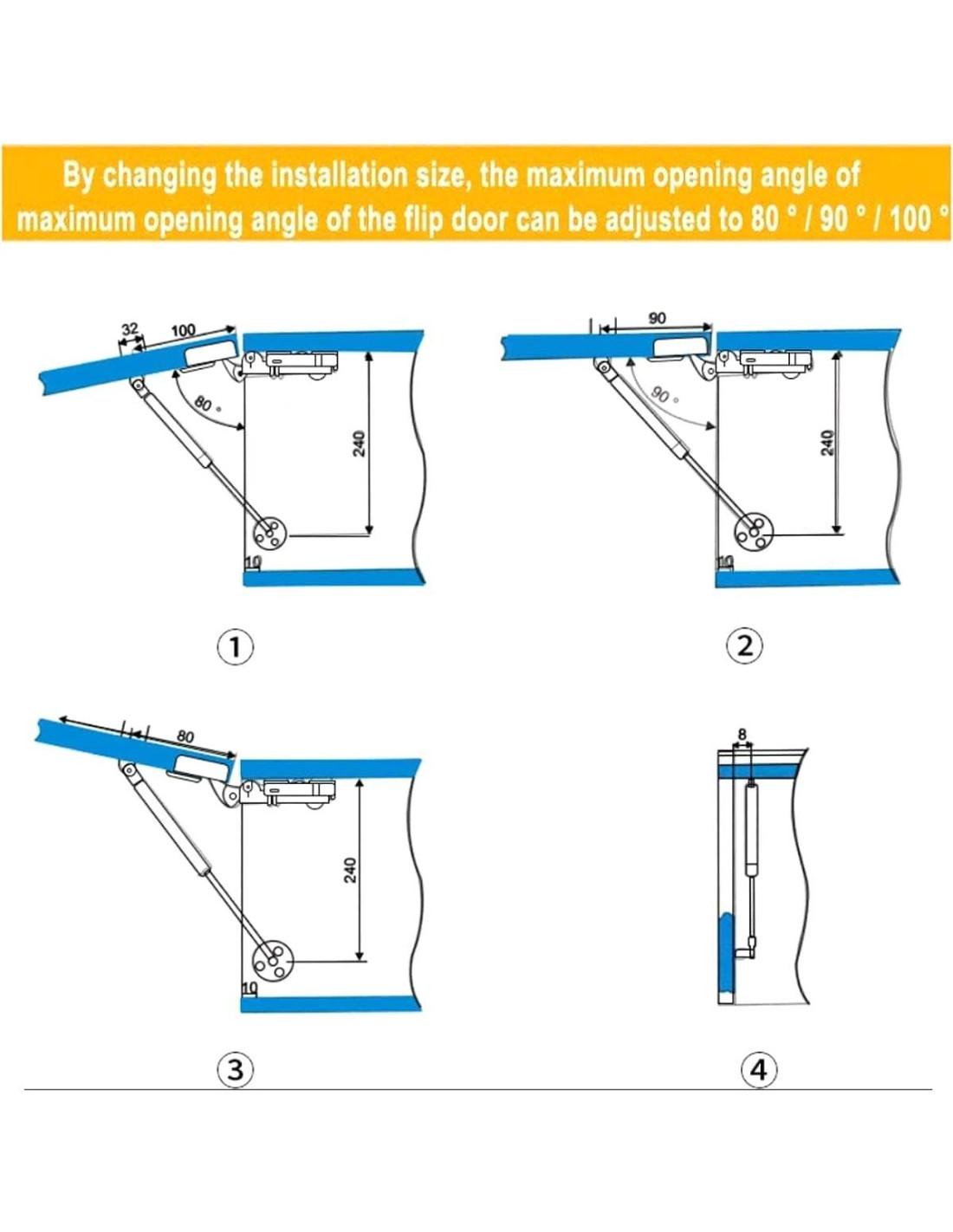 By changing the installation size, the maximum opening angle of maximum opening angle of the flip door can be adjusted to 80 ° / 90 ° / 100 °

32
100
80 °
240
10
①

90
90 °
240
10
②

80
240
10
③

8
④