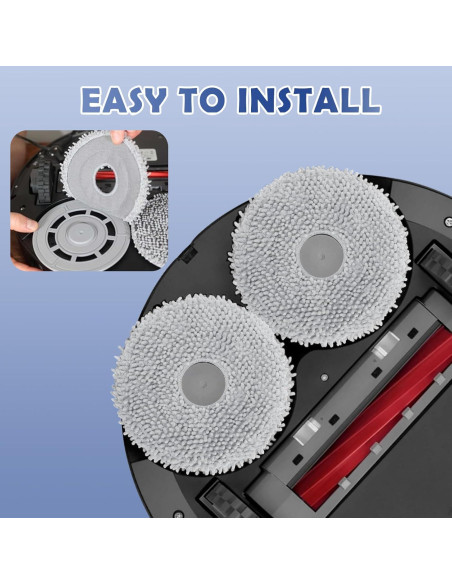 EASY TO INSTALL