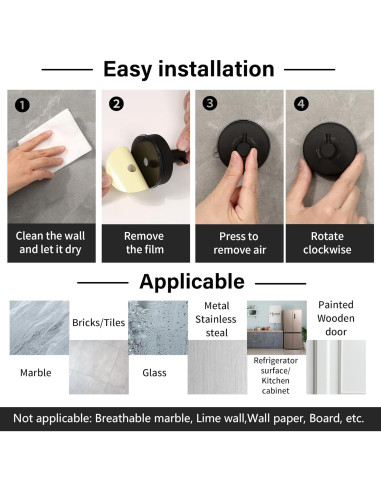 Easy installation

1

Clean the wall and let it dry

2

Remove the film

3

Press to remove air

4

Rotate clockwise

Applicable

Marble

Bricks/Tiles

Glass

Metal Stainless steal

Refrigerator surface/ Kitchen cabinet

Painted Wooden door

Not applicable: Breathable marble, Lime wall,Wall paper, Board, etc.