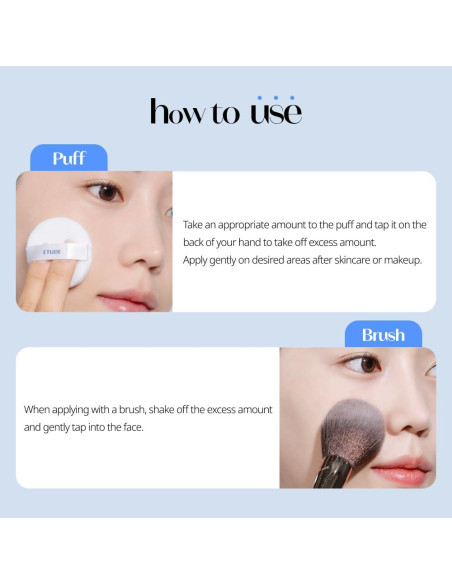 how to use

Puff

ETUDE

Take an appropriate amount to the puff and tap it on the back of your hand to take off excess amount.
Apply gently on desired areas after skincare or makeup.

Brush

When applying with a brush, shake off the excess amount and gently tap into the face.