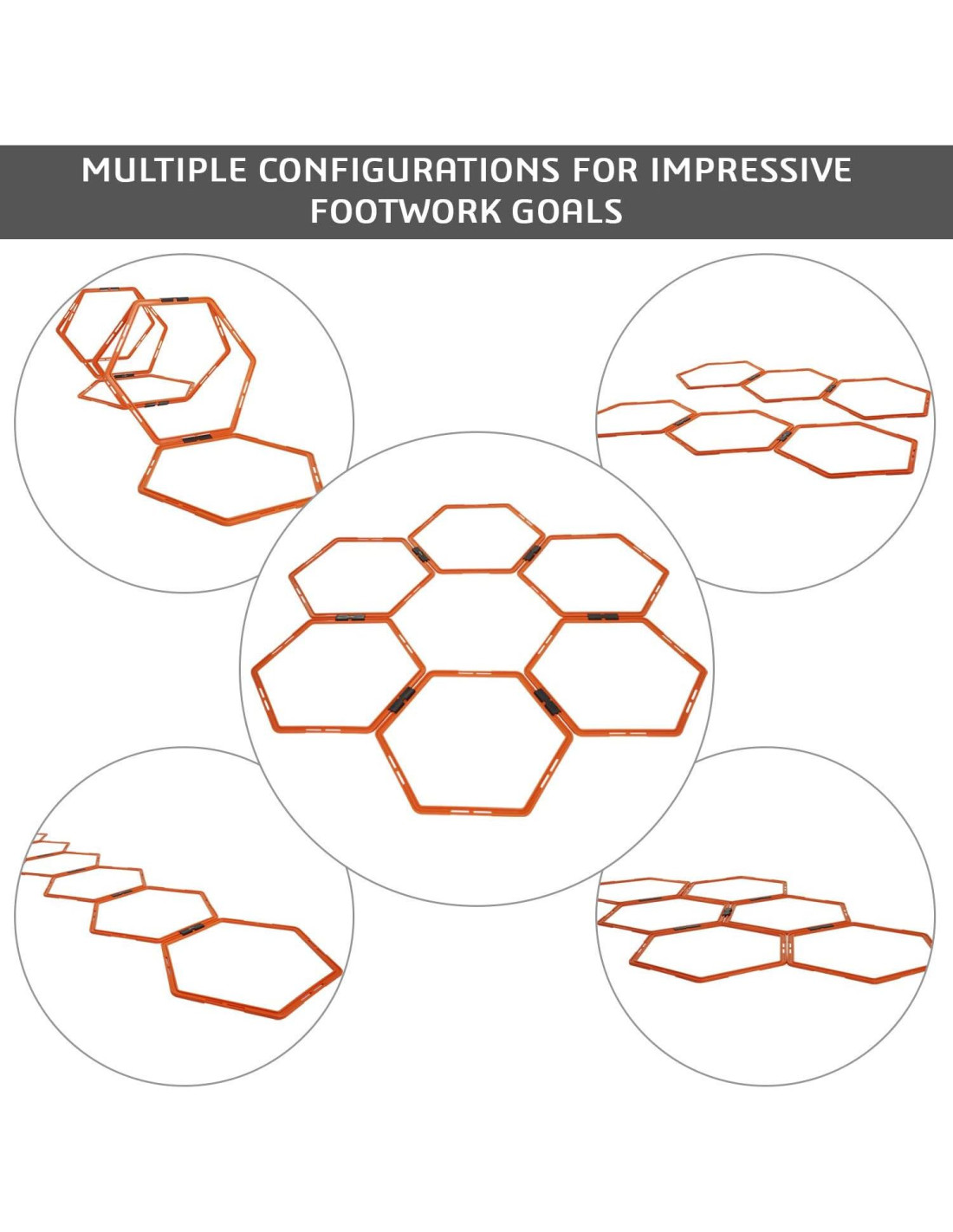 MULTIPLE CONFIGURATIONS FOR IMPRESSIVE FOOTWORK GOALS