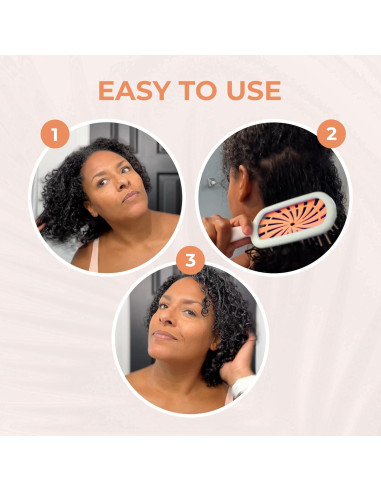 EASY TO USE

1

2

3