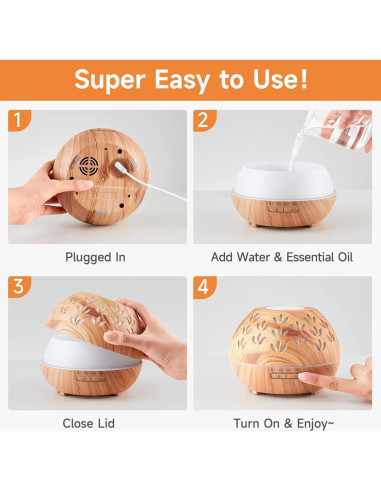 Super Easy to Use!

1

Plugged In

2

Add Water & Essential Oil

3

Close Lid

4

Turn On & Enjoy~