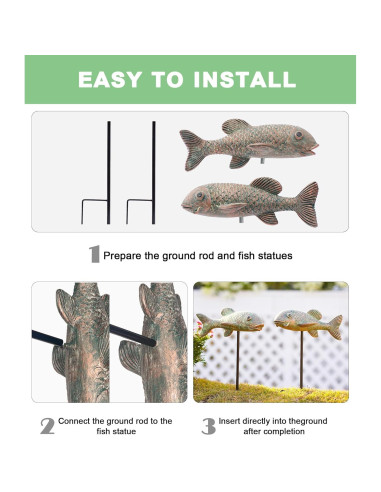 EASY TO INSTALL

1 Prepare the ground rod and fish statues

2 Connect the ground rod to the fish statue

3 Insert directly into theground after completion