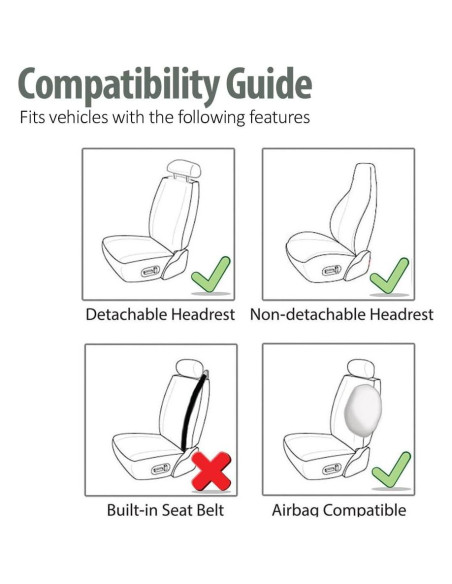 Compatibility Guide

Fits vehicles with the following features

Detachable Headrest

Non-detachable Headrest

Built-in Seat Belt

Airbag Compatible