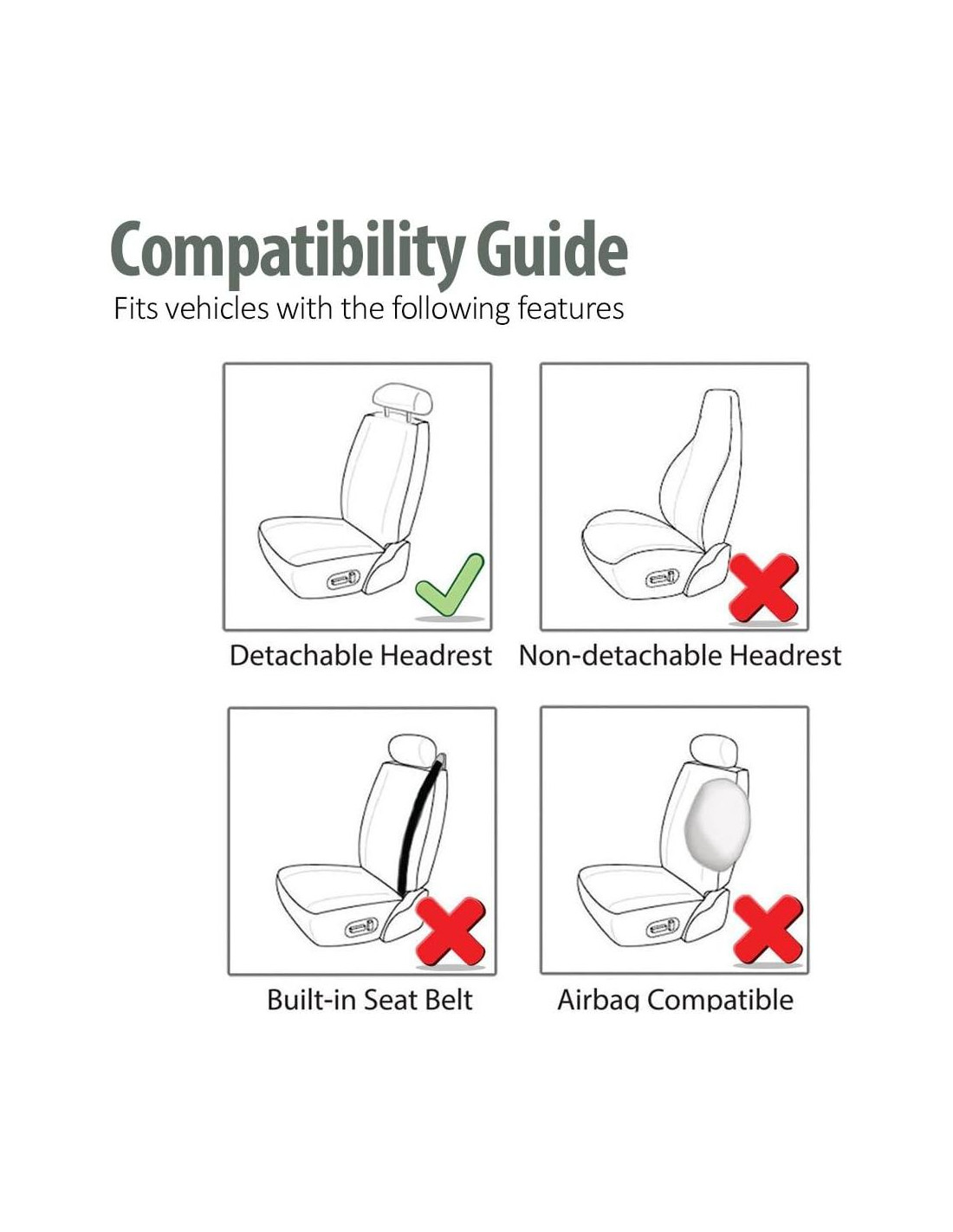 Compatibility Guide
Fits vehicles with the following features

Detachable Headrest

Non-detachable Headrest

Built-in Seat Belt

Airbag Compatible