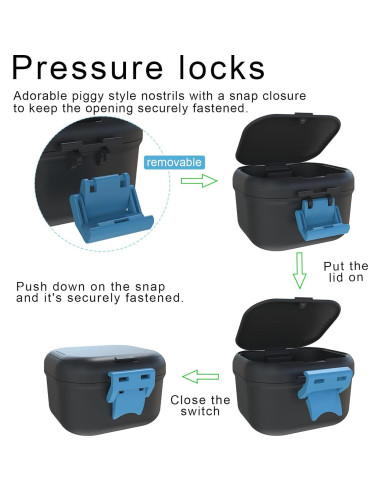 Pressure locks

Adorable piggy style nostrils with a snap closure to keep the opening securely fastened.

removable

Put the lid on

Push down on the snap and it's securely fastened.

Close the switch