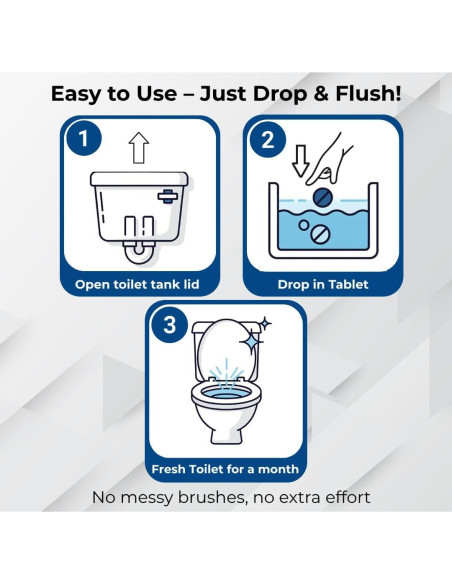 Easy to Use – Just Drop & Flush!

1

Open toilet tank lid

2

Drop in Tablet

3

Fresh Toilet for a month

No messy brushes, no extra effort