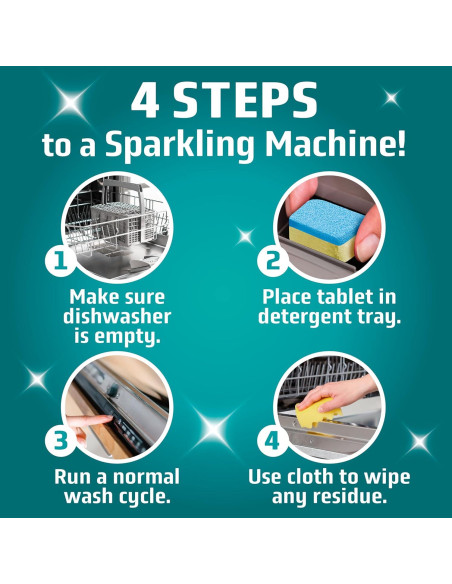 4 STEPS
to a Sparkling Machine!

1
Make sure dishwasher is empty.

2
Place tablet in detergent tray.

3
Run a normal wash cycle.

4
Use cloth to wipe any residue.