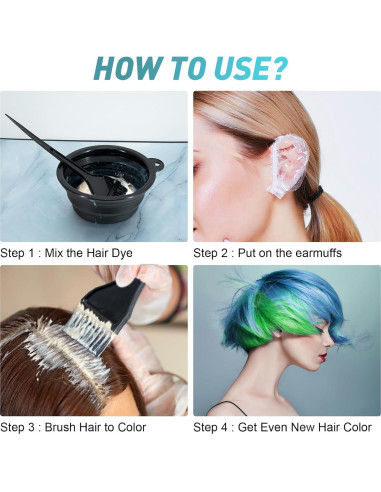 HOW TO USE?

Step 1 : Mix the Hair Dye

Step 2 : Put on the earmuffs

Step 3 : Brush Hair to Color

Step 4 : Get Even New Hair Color