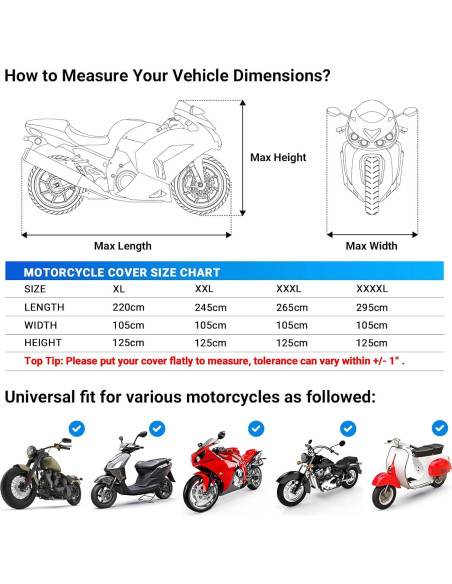 How to Measure Your Vehicle Dimensions?

Max Height

Max Length

Max Width

MOTORCYCLE COVER SIZE CHART

| SIZE | XL | XXL | XXXL | XXXXL |
|---|---|---|---|---|
| LENGTH | 220cm | 245cm | 265cm | 295cm |
| WIDTH | 105cm | 105cm | 105cm | 105cm |
| HEIGHT | 125cm | 125cm | 125cm | 125cm |

Top Tip: Please put your cover flatly to measure, tolerance can vary within +/- 1" .

Universal fit for various motorcycles as followed: