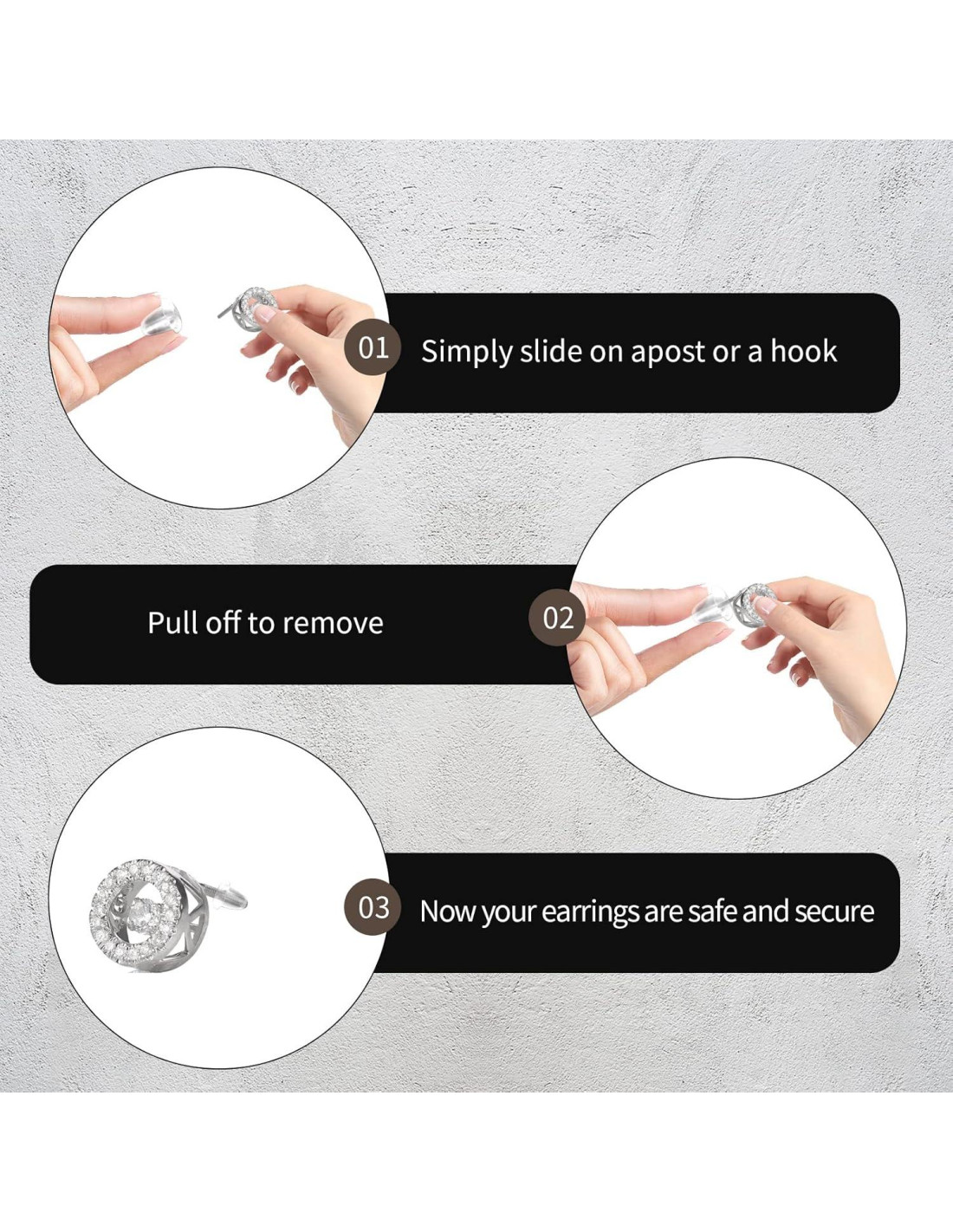 01 Simply slide on apost or a hook

Pull off to remove 02

03 Now your earrings are safe and secure