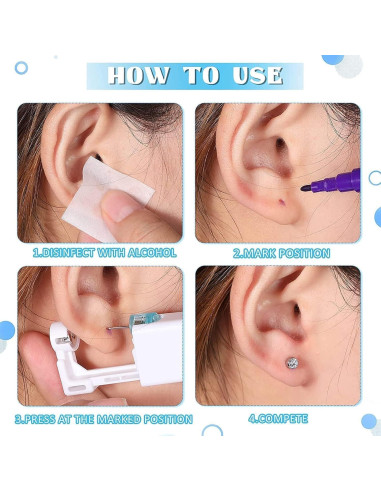 HOW TO USE

1.DISINFECT WITH ALCOHOL

2.MARK POSITION

3.PRESS AT THE MARKED POSITION

4.COMPETE