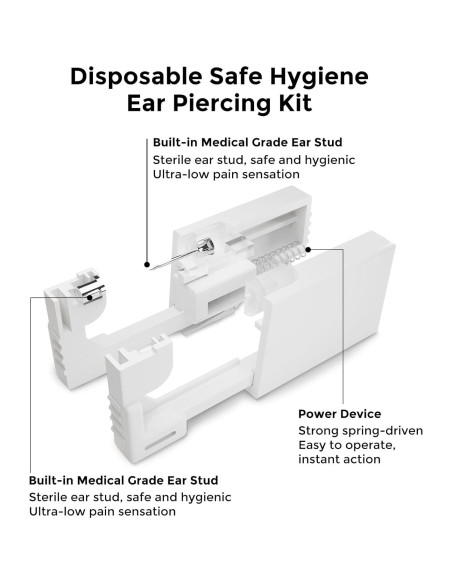 Disposable Safe Hygiene Ear Piercing Kit

Built-in Medical Grade Ear Stud
Sterile ear stud, safe and hygienic
Ultra-low pain sensation

Power Device
Strong spring-driven
Easy to operate, instant action

Built-in Medical Grade Ear Stud
Sterile ear stud, safe and hygienic
Ultra-low pain sensation