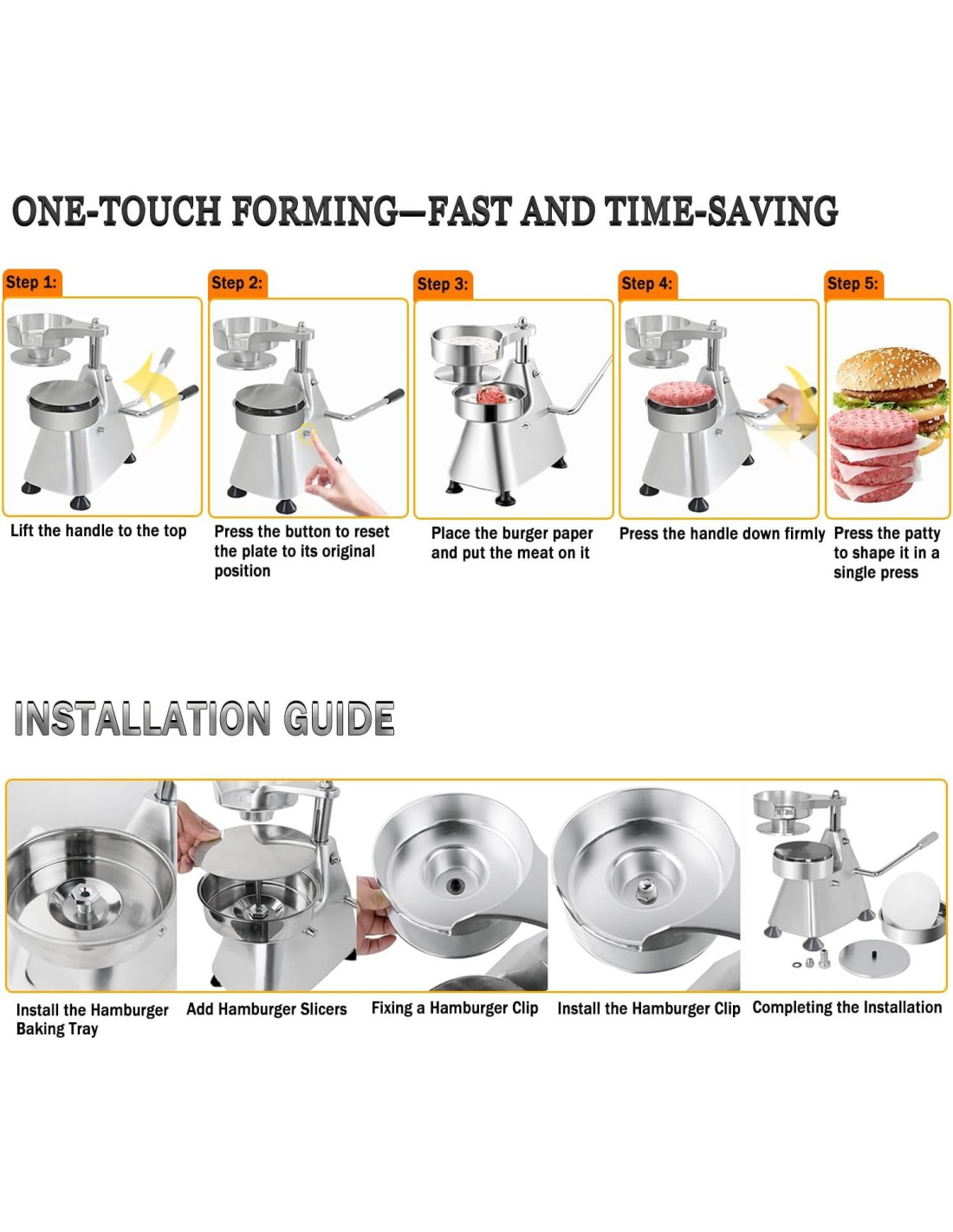 ONE-TOUCH FORMING—FAST AND TIME-SAVING

Step 1:

Lift the handle to the top

Step 2:

Press the button to reset the plate to its original position

Step 3:

Place the burger paper and put the meat on it

Step 4:

Press the handle down firmly

Step 5:

Press the patty to shape it in a single press

INSTALLATION GUIDE

Install the Hamburger Baking Tray

Add Hamburger Slicers

Fixing a Hamburger Clip

Install the Hamburger Clip

Completing the Installation