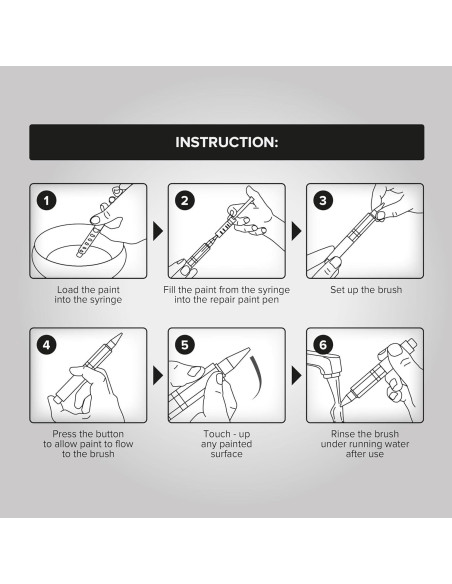 INSTRUCTION:

1

Load the paint into the syringe

2

Fill the paint from the syringe into the repair paint pen

3

Set up the brush

4

Press the button to allow paint to flow to the brush

5

Touch - up any painted surface

6

Rinse the brush under running water after use