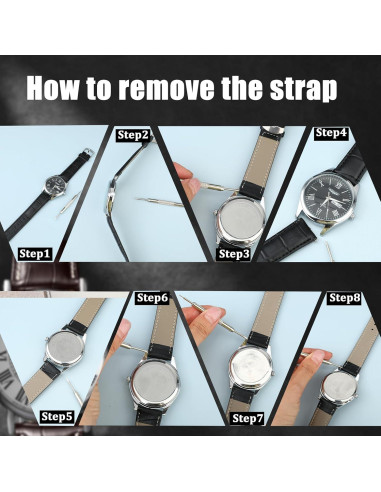 How to remove the strap

Step1

Step2

Step3

Step4

Step5

Step6

Step7

Step8