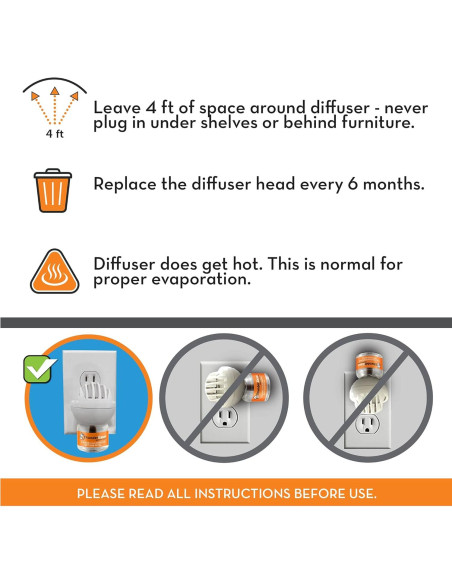 4 ft

Leave 4 ft of space around diffuser - never plug in under shelves or behind furniture.

Replace the diffuser head every 6 months.

Diffuser does get hot. This is normal for proper evaporation.

PLEASE READ ALL INSTRUCTIONS BEFORE USE.