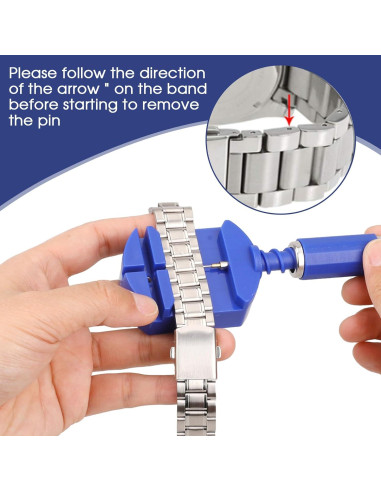 Please follow the direction of the arrow " on the band before starting to remove the pin