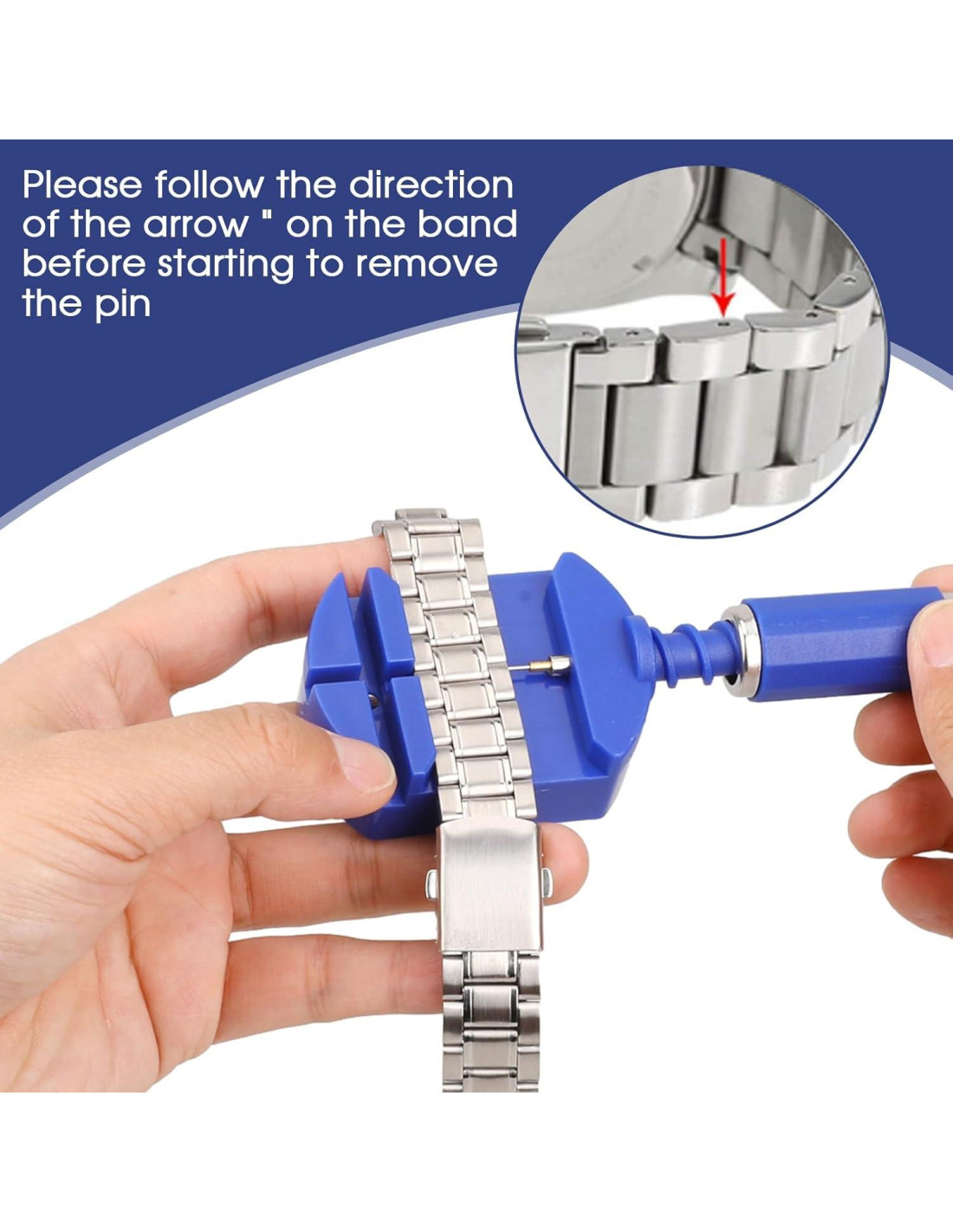 Please follow the direction of the arrow " on the band before starting to remove the pin