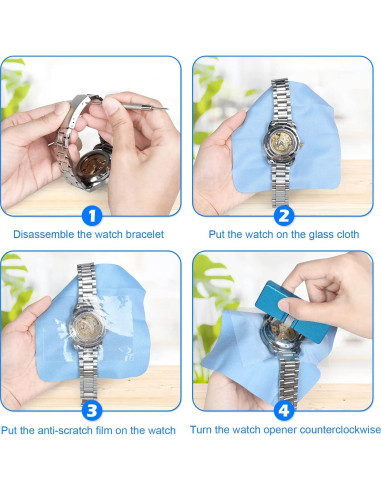 1
Disassemble the watch bracelet

2
Put the watch on the glass cloth

3
Put the anti-scratch film on the watch

4
Turn the watch opener counterclockwise