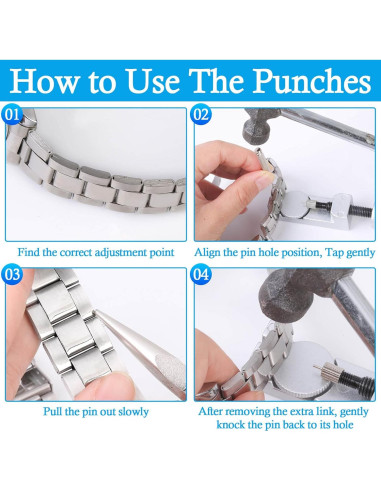 How to Use The Punches

01

Find the correct adjustment point

02

Align the pin hole position, Tap gently

03

Pull the pin out slowly

04

After removing the extra link, gently knock the pin back to its hole