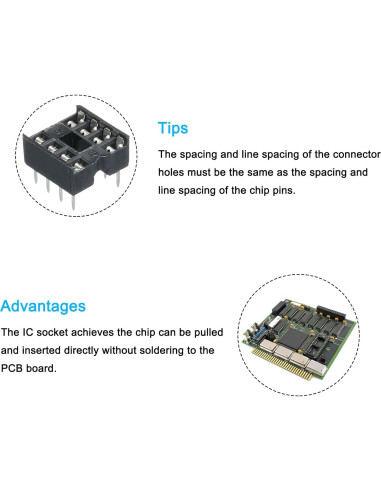 Tips

The spacing and line spacing of the connector holes must be the same as the spacing and line spacing of the chip pins.

Advantages

The IC socket achieves the chip can be pulled and inserted directly without soldering to the PCB board.