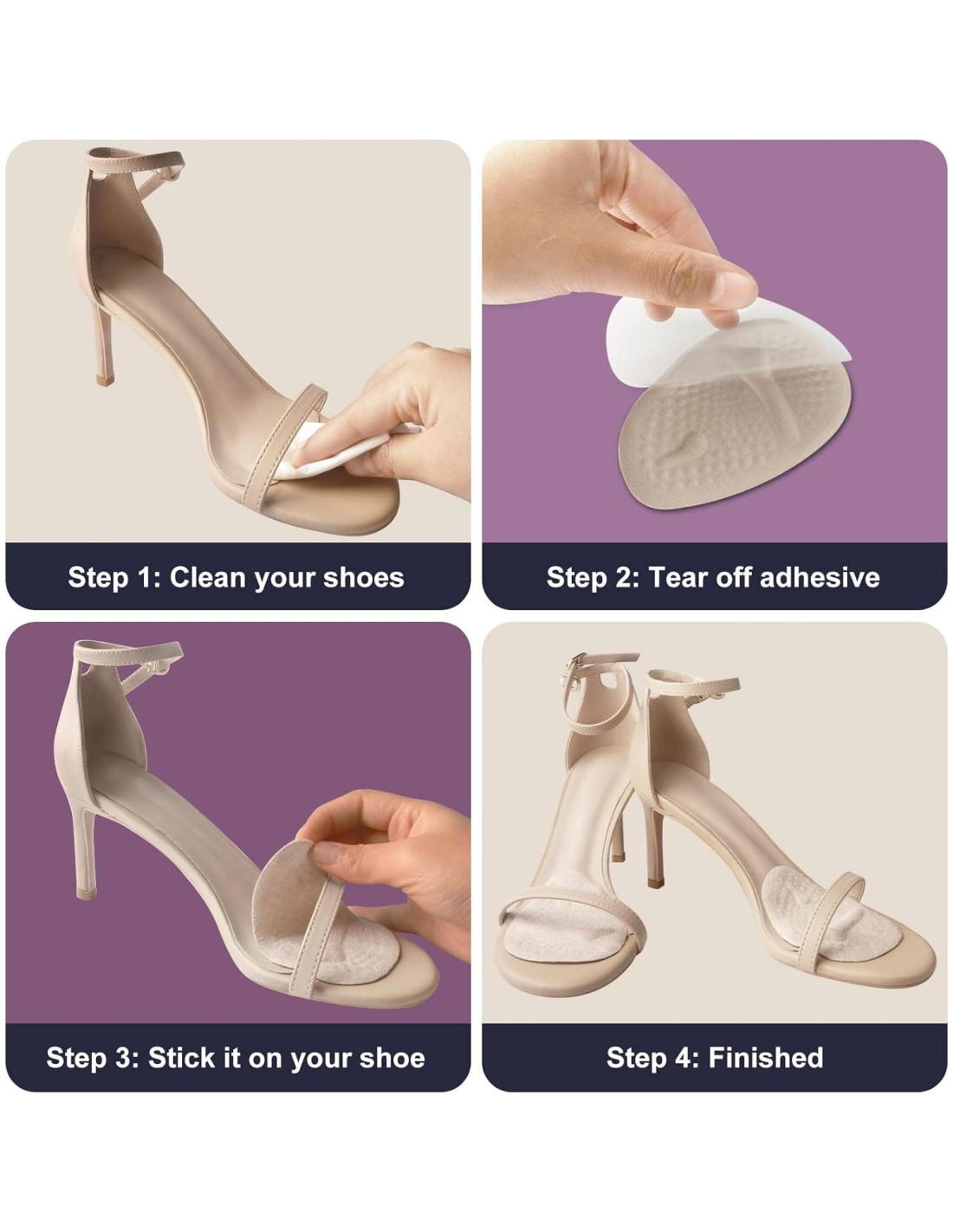 Step 1: Clean your shoes

Step 2: Tear off adhesive

Step 3: Stick it on your shoe

Step 4: Finished