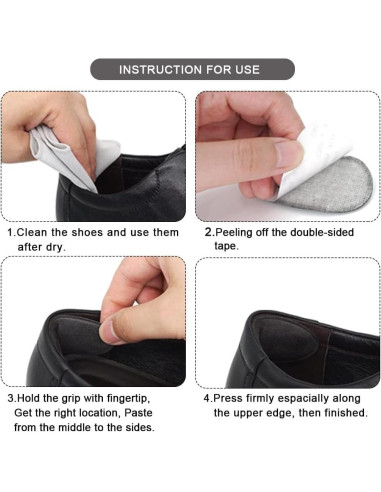 INSTRUCTION FOR USE

1.Clean the shoes and use them after dry.

2.Peeling off the double-sided tape.

3.Hold the grip with fingertip, Get the right location, Paste from the middle to the sides.

4.Press firmly espacially along the upper edge, then finished.