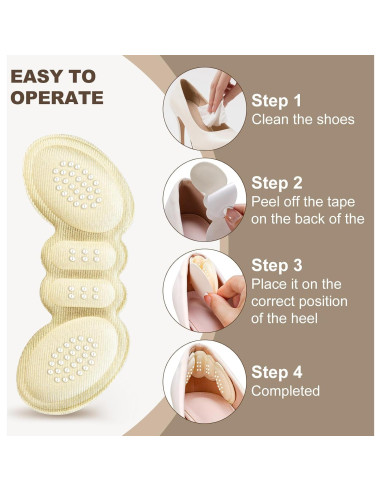 EASY TO OPERATE

Step 1
Clean the shoes

Step 2
Peel off the tape on the back of the

Step 3
Place it on the correct position of the heel

Step 4
Completed