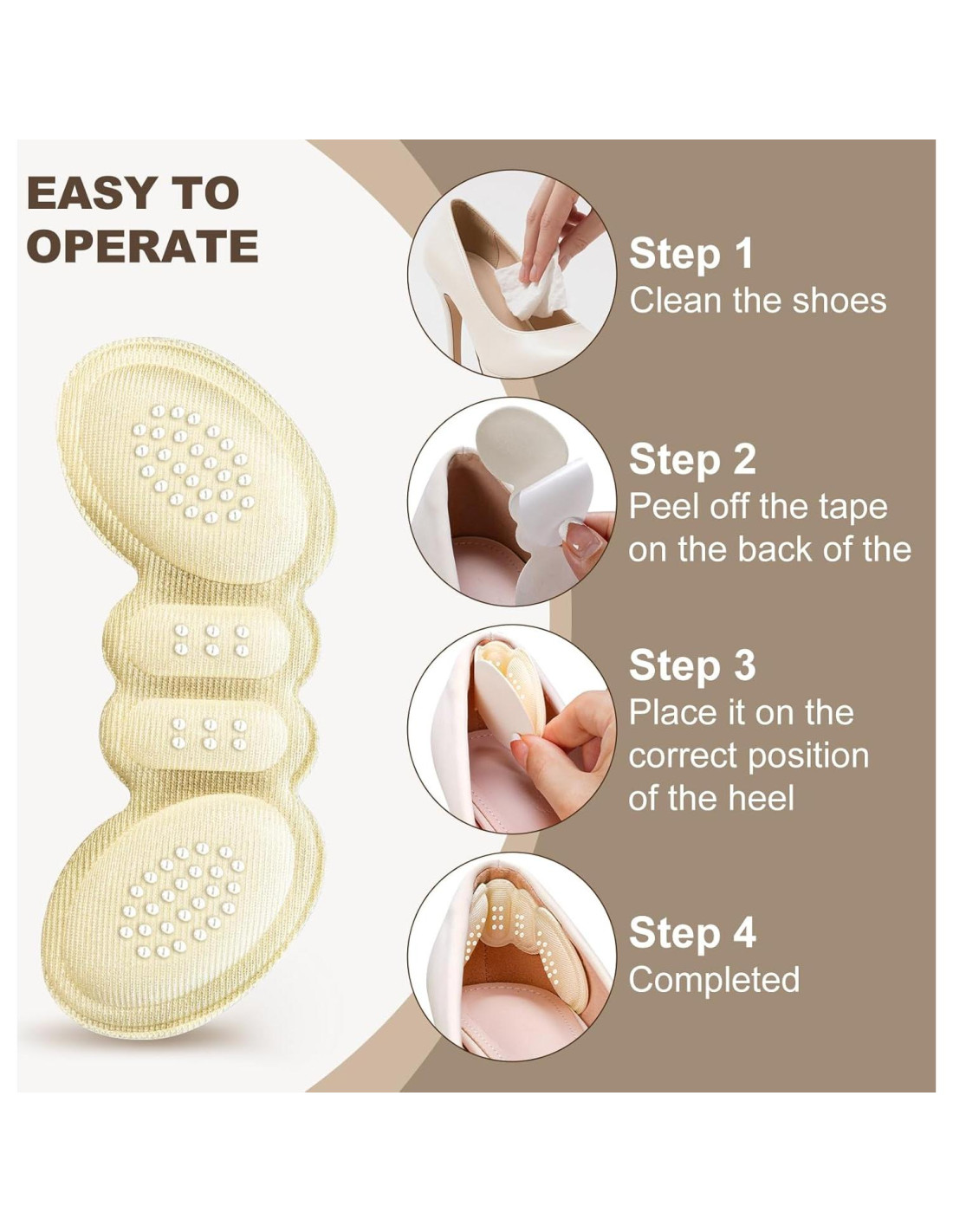 EASY TO OPERATE

Step 1
Clean the shoes

Step 2
Peel off the tape on the back of the

Step 3
Place it on the correct position of the heel

Step 4
Completed