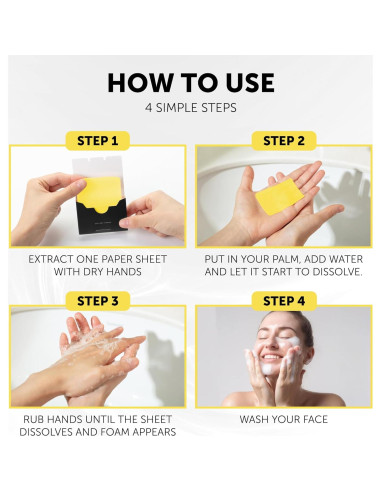 HOW TO USE
4 SIMPLE STEPS

STEP 1

EXTRACT ONE PAPER SHEET WITH DRY HANDS

STEP 2

PUT IN YOUR PALM, ADD WATER AND LET IT START TO DISSOLVE.

STEP 3

RUB HANDS UNTIL THE SHEET DISSOLVES AND FOAM APPEARS

STEP 4

WASH YOUR FACE