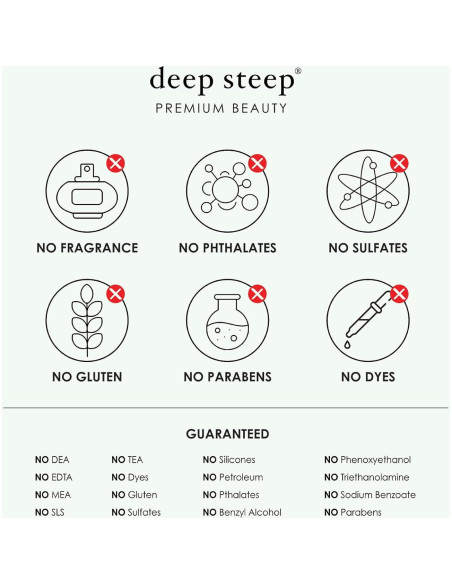 deep steep®
PREMIUM BEAUTY

NO FRAGRANCE
NO PHTHALATES
NO SULFATES

NO GLUTEN
NO PARABENS
NO DYES

GUARANTEED

NO DEA
NO EDTA
NO MEA
NO SLS

NO TEA
NO Dyes
NO Gluten
NO Sulfates

NO Silicones
NO Petroleum
NO Pthalates
NO Benzyl Alcohol

NO Phenoxyethanol
NO Triethanolamine
NO Sodium Benzoate
NO Parabens