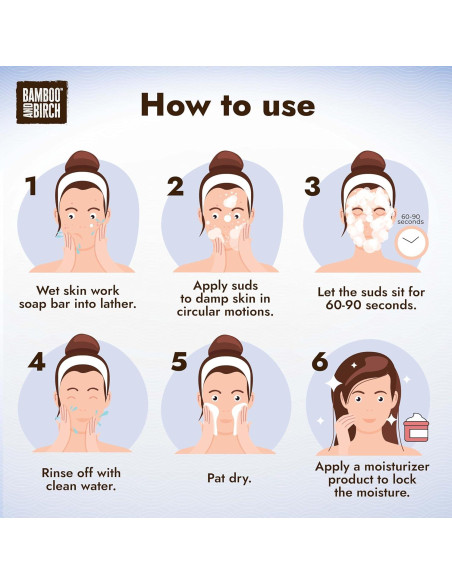 BAMBOO AND BIRCH

How to use

1
Wet skin work soap bar into lather.

2
Apply suds to damp skin in circular motions.

3
60-90 seconds
Let the suds sit for 60-90 seconds.

4
Rinse off with clean water.

5
Pat dry.

6
Apply a moisturizer product to lock the moisture.