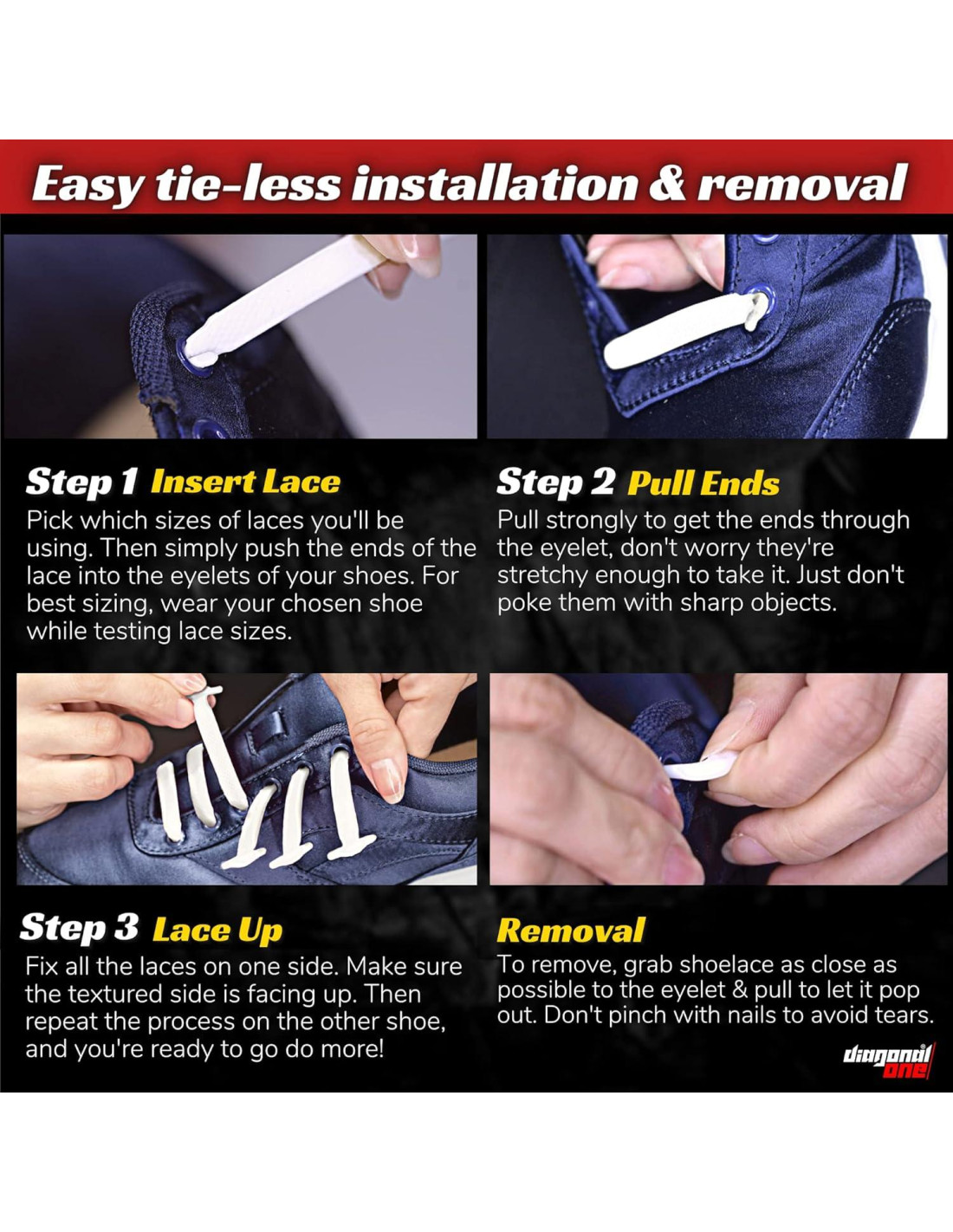 Easy tie-less installation & removal

Step 1 Insert Lace
Pick which sizes of laces you'll be using. Then simply push the ends of the lace into the eyelets of your shoes. For best sizing, wear your chosen shoe while testing lace sizes.

Step 2 Pull Ends
Pull strongly to get the ends through the eyelet, don't worry they're stretchy enough to take it. Just don't poke them with sharp objects.

Step 3 Lace Up
Fix all the laces on one side. Make sure the textured side is facing up. Then repeat the process on the other shoe, and you're ready to go do more!

Removal
To remove, grab shoelace as close as possible to the eyelet & pull to let it pop out. Don't pinch with nails to avoid tears.

diagonal one