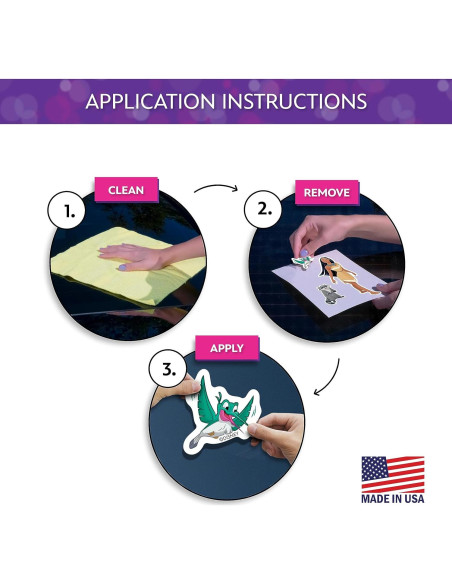 APPLICATION INSTRUCTIONS

1.
CLEAN

2.
REMOVE

3.
APPLY

©DISNEY

MADE IN USA