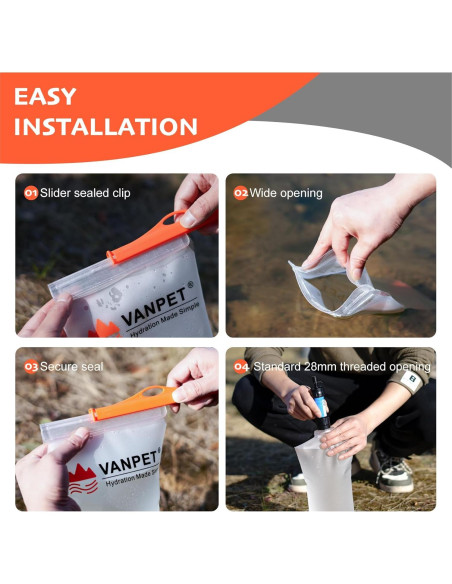 EASY INSTALLATION

01 Slider sealed clip

VANPET®
Hydration Made Simple

02 Wide opening

03 Secure seal

VANPET®
Hydration Made Simple

04 Standard 28mm threaded opening