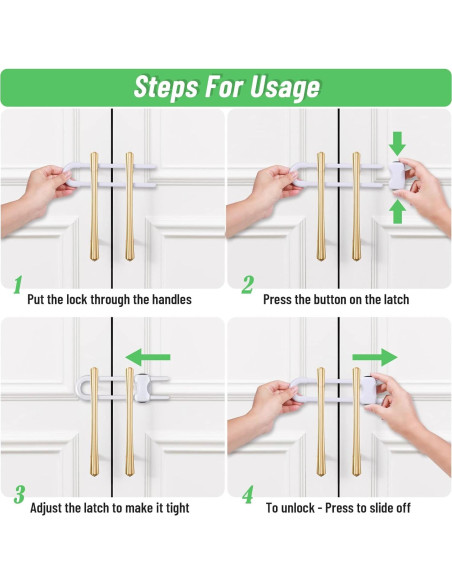 Steps For Usage

1 Put the lock through the handles

2 Press the button on the latch

3 Adjust the latch to make it tight

4 To unlock - Press to slide off