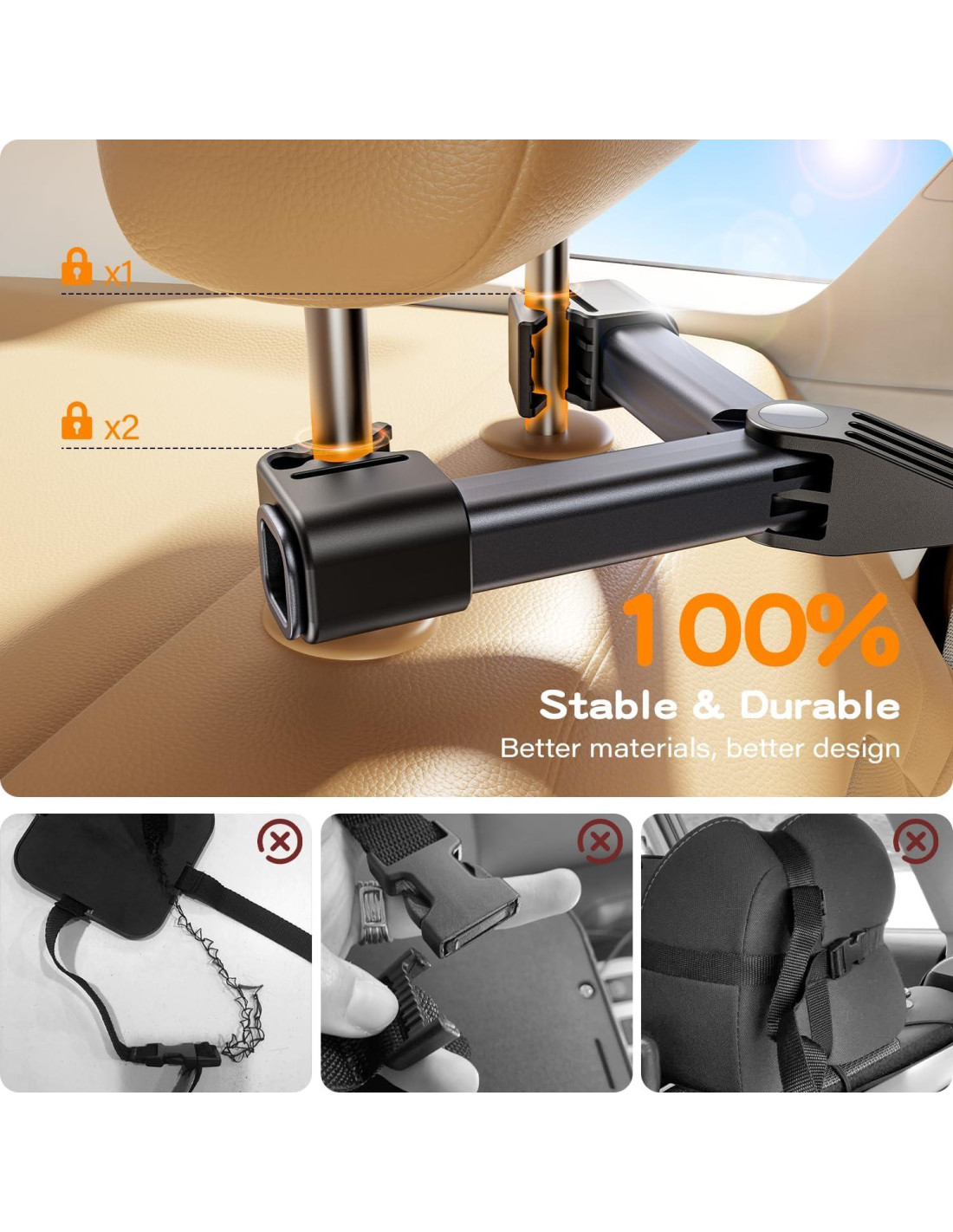 x1

x2

100%

Stable & Durable

Better materials, better design