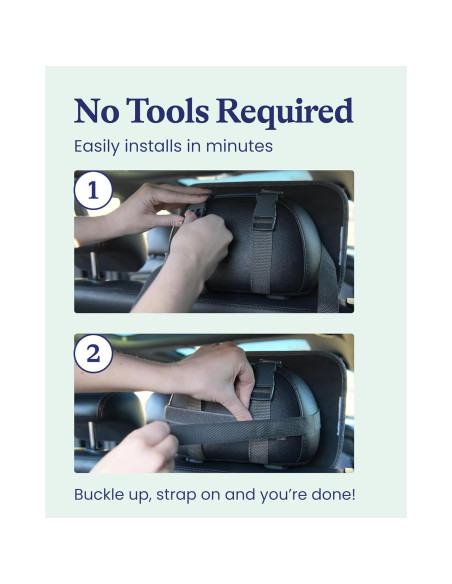 No Tools Required

Easily installs in minutes

1

2

Buckle up, strap on and you're done!