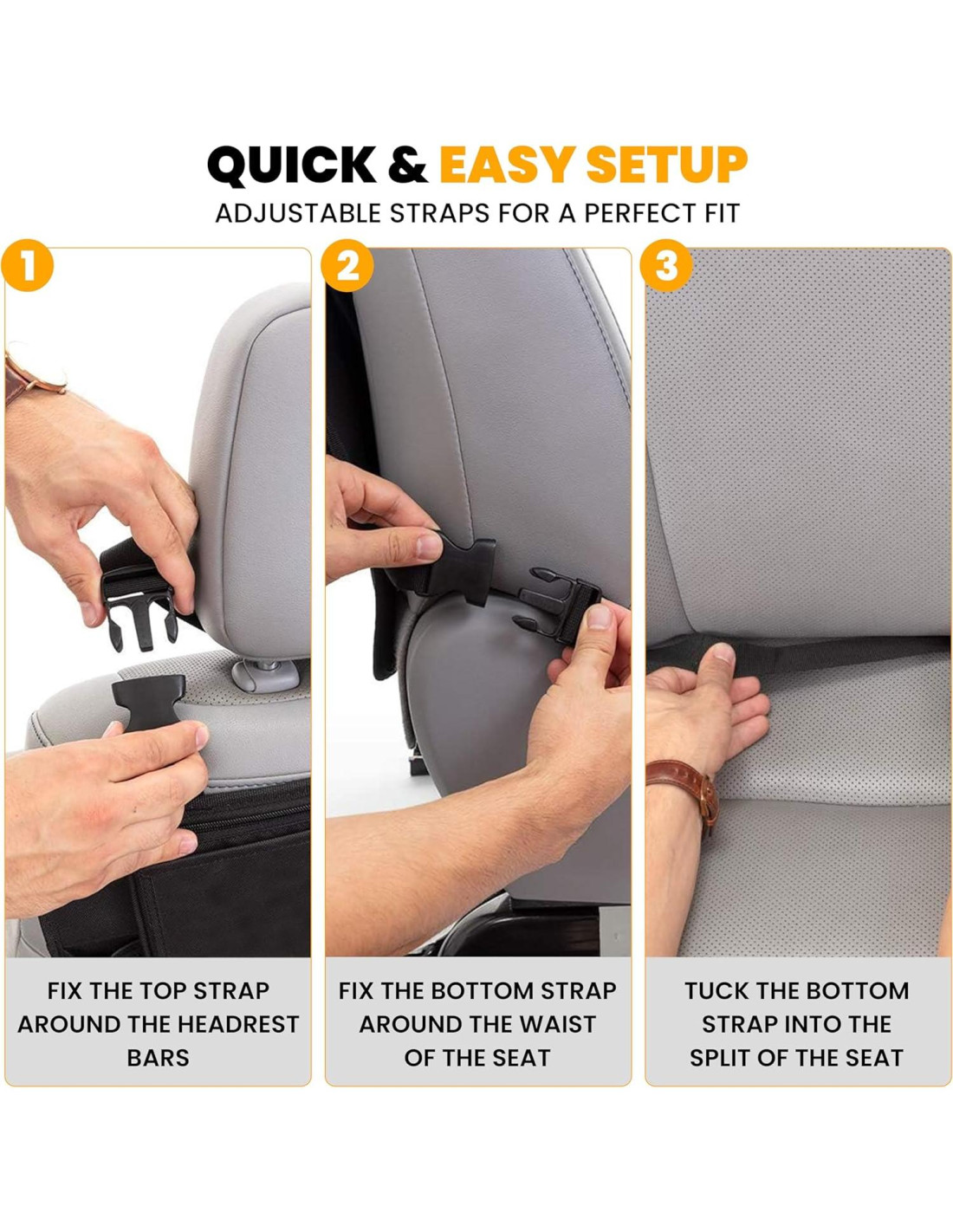 QUICK & EASY SETUP

ADJUSTABLE STRAPS FOR A PERFECT FIT

1

FIX THE TOP STRAP AROUND THE HEADREST BARS

2

FIX THE BOTTOM STRAP AROUND THE WAIST OF THE SEAT

3

TUCK THE BOTTOM STRAP INTO THE SPLIT OF THE SEAT