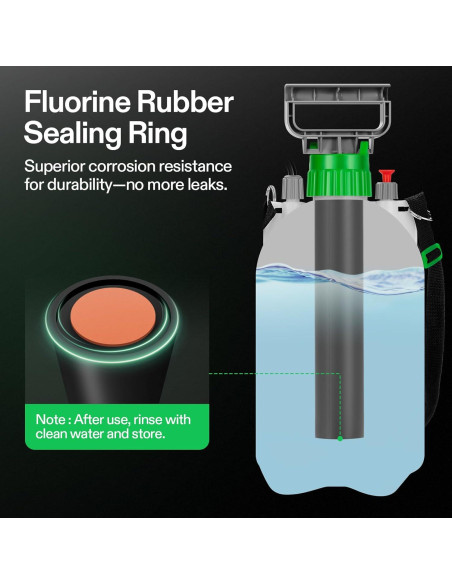 Fluorine Rubber Sealing Ring

Superior corrosion resistance for durability—no more leaks.

Note : After use, rinse with clean water and store.