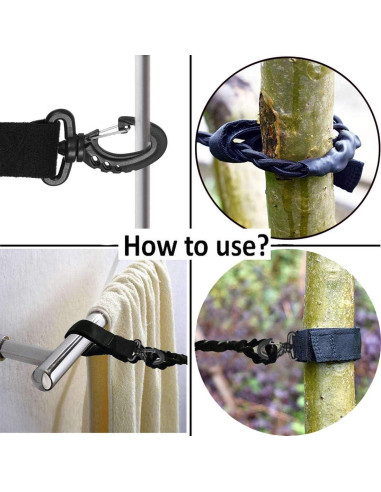 How to use?