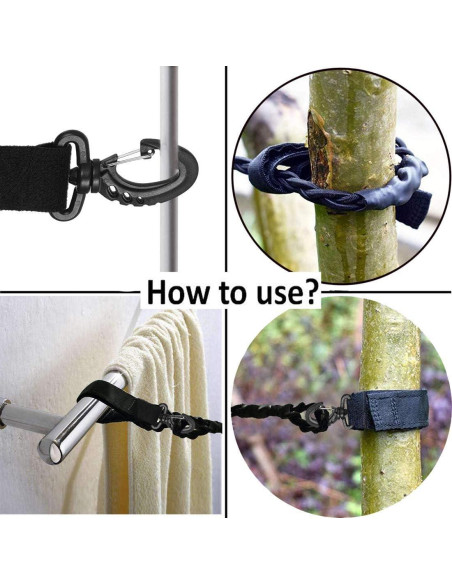 How to use?