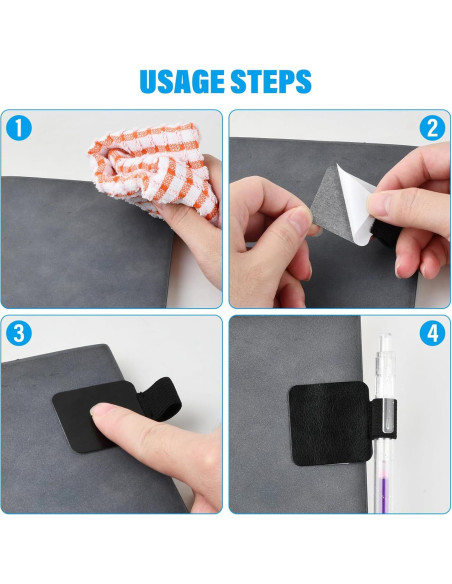 USAGE STEPS

1

2

3

4